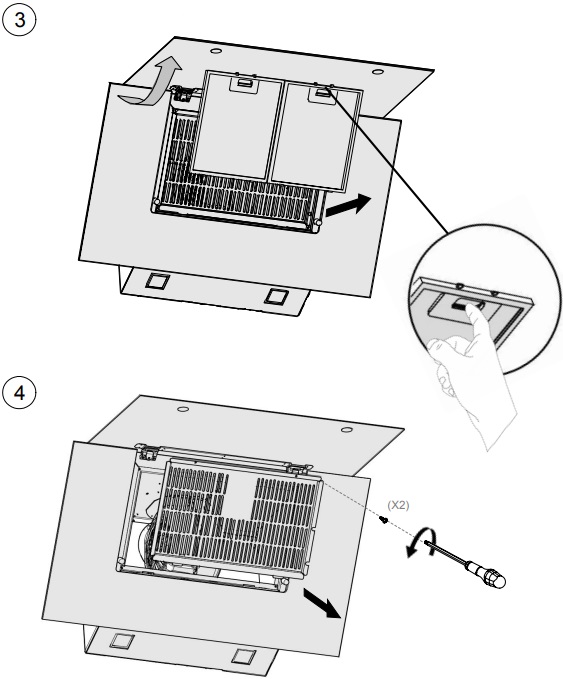 3

4

(X2)