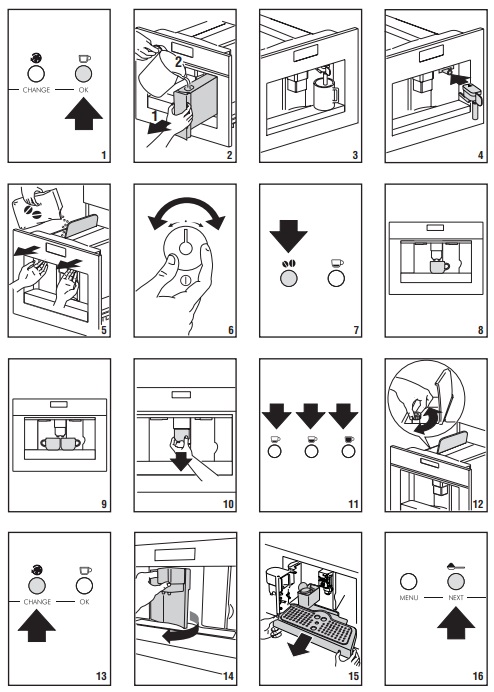 CHANGE OK

1

2

1

2

3

4

5

6

7

8

9

10

11

12

CHANGE OK

13

14

15

MENU NEXT

16