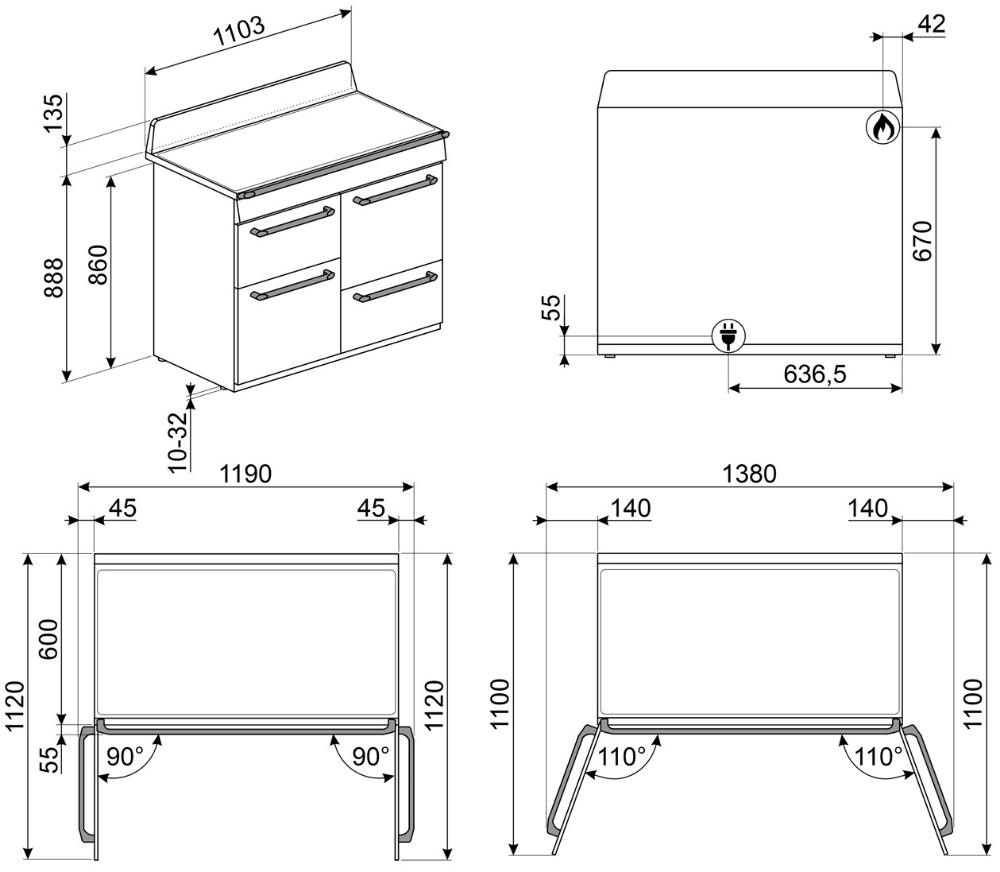 1103
135
888
860
10-32
42
670
55
636,5
1190
45
45
600
1120
55
90°
90°
1120
1380
140
140
1100
110°
110°
1100