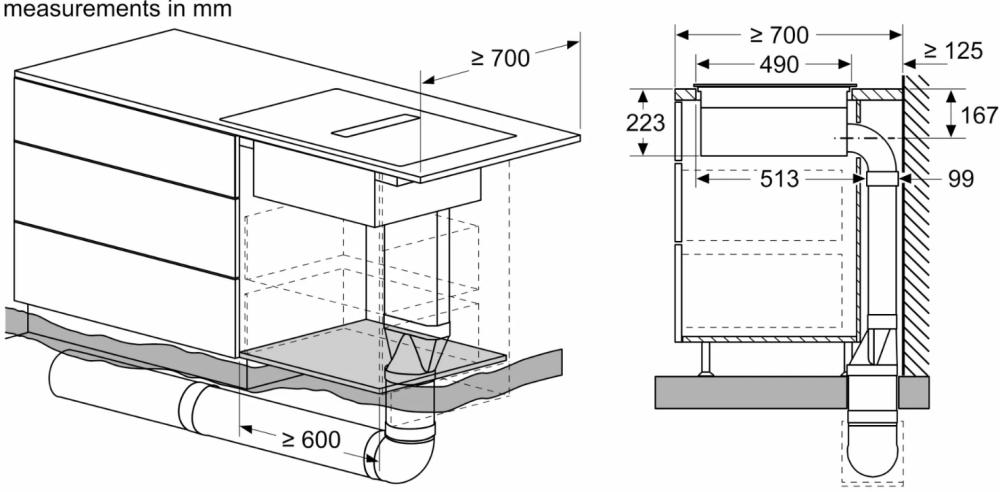 measurements in mm

≥ 700

≥ 600

≥ 700

490

≥ 125

223

167

513

99