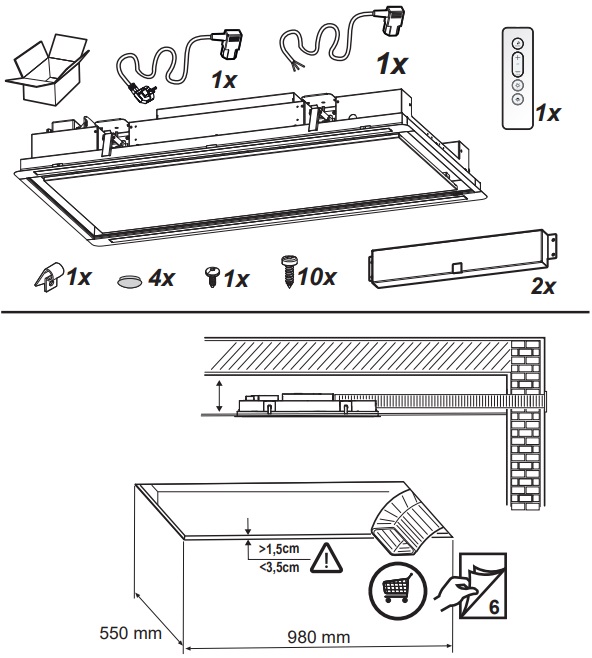 1x

1x

1x

1x 4x 1x 10x

2x

>1,5cm
<3,5cm

6

550 mm

980 mm