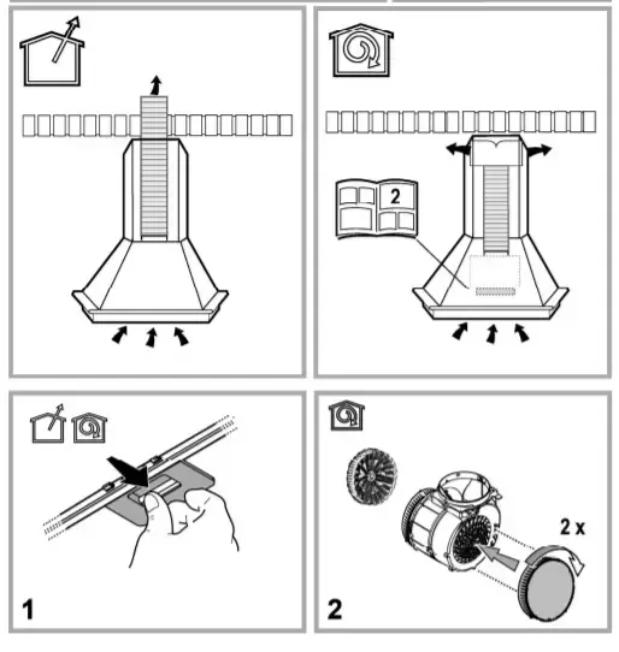 2

1

2 x

2