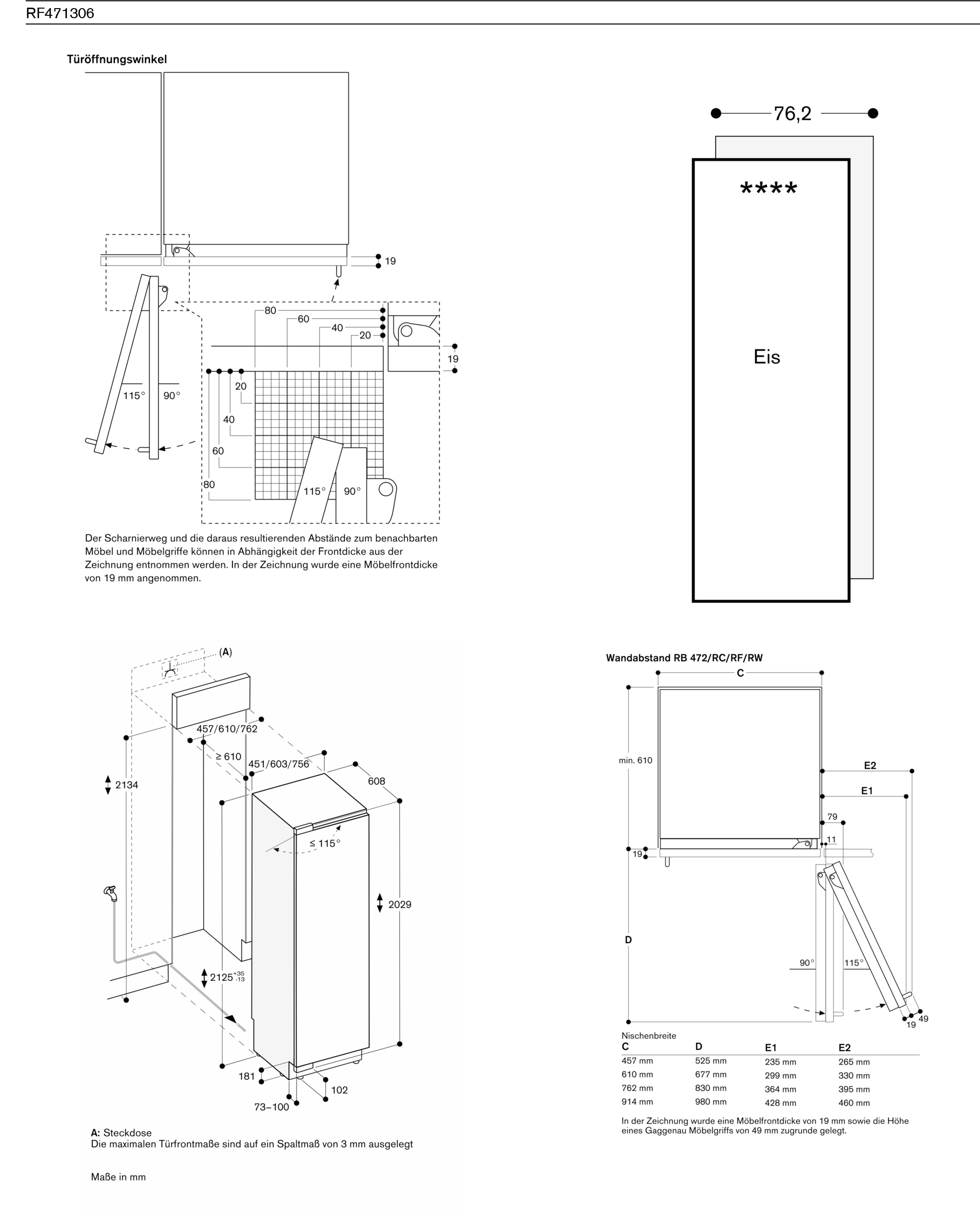 RF471306

Türöffnungswinkel

19

80
60
40
20

19

20
40
60
80

115°
90°

115°
90°

Der Scharnierweg und die daraus resultierenden Abstände zum benachbarten Möbel und Möbelgriffe können in Abhängigkeit der Frontdicke aus der Zeichnung entnommen werden. In der Zeichnung wurde eine Möbelfrontdicke von 19 mm angenommen.

76,2

****

Eis

(A)

457/610/762
≥ 610
451/603/756
608
2134
≤ 115°
2029
$2125^{+35}_{-13}$
181
102
73–100

A: Steckdose
Die maximalen Türfrontmaße sind auf ein Spaltmaß von 3 mm ausgelegt

Maße in mm

Wandabstand RB 472/RC/RF/RW

C
min. 610
E2
E1
79
11
19
D
90°
115°
19
49

Nischenbreite

| C | D | E1 | E2 |
|---|---|---|---|
| 457 mm | 525 mm | 235 mm | 265 mm |
| 610 mm | 677 mm | 299 mm | 330 mm |
| 762 mm | 830 mm | 364 mm | 395 mm |
| 914 mm | 980 mm | 428 mm | 460 mm |

In der Zeichnung wurde eine Möbelfrontdicke von 19 mm sowie die Höhe eines Gaggenau Möbelgriffs von 49 mm zugrunde gelegt.